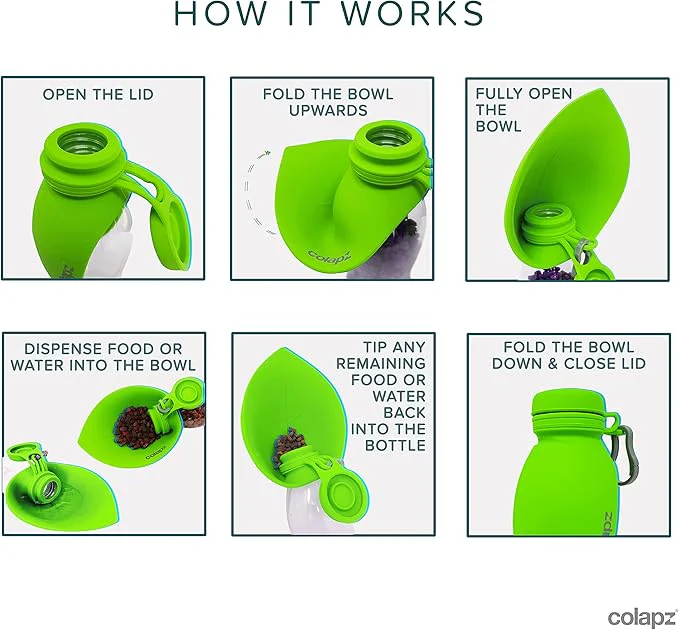 HOW IT WORKS

OPEN THE LID

FOLD THE BOWL UPWARDS

colapz

FULLY OPEN THE BOWL

DISPENSE FOOD OR WATER INTO THE BOWL

colapz

TIP ANY REMAINING FOOD OR WATER BACK INTO THE BOTTLE

FOLD THE BOWL DOWN & CLOSE LID

colapz